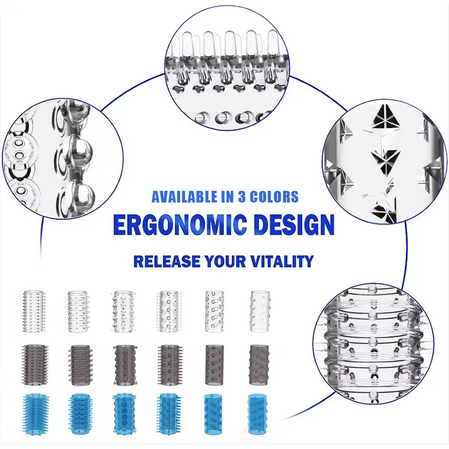 AVAILABLE IN 3 COLORS

ERGONOMIC DESIGN

RELEASE YOUR VITALITY